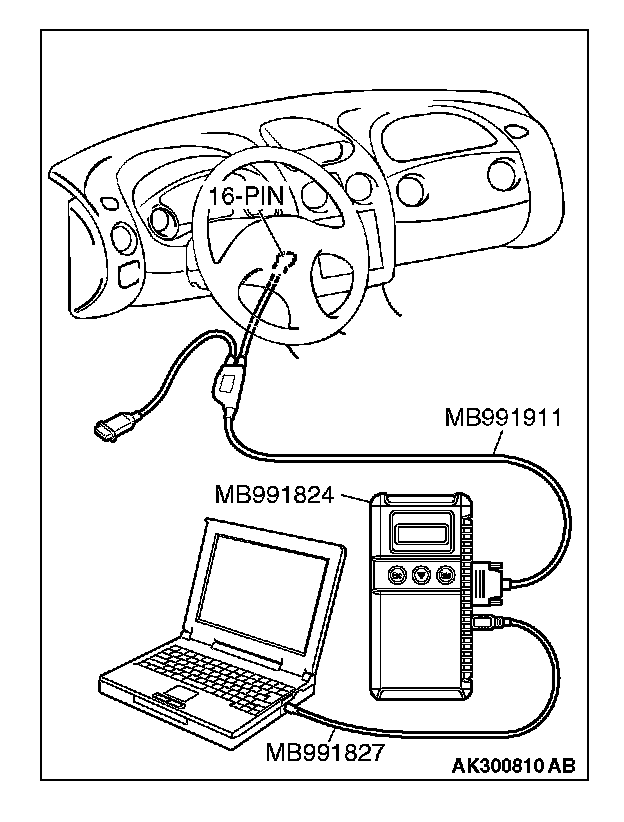 16-PIN

MB991911

MB991824

MB991827

AK300810 AB