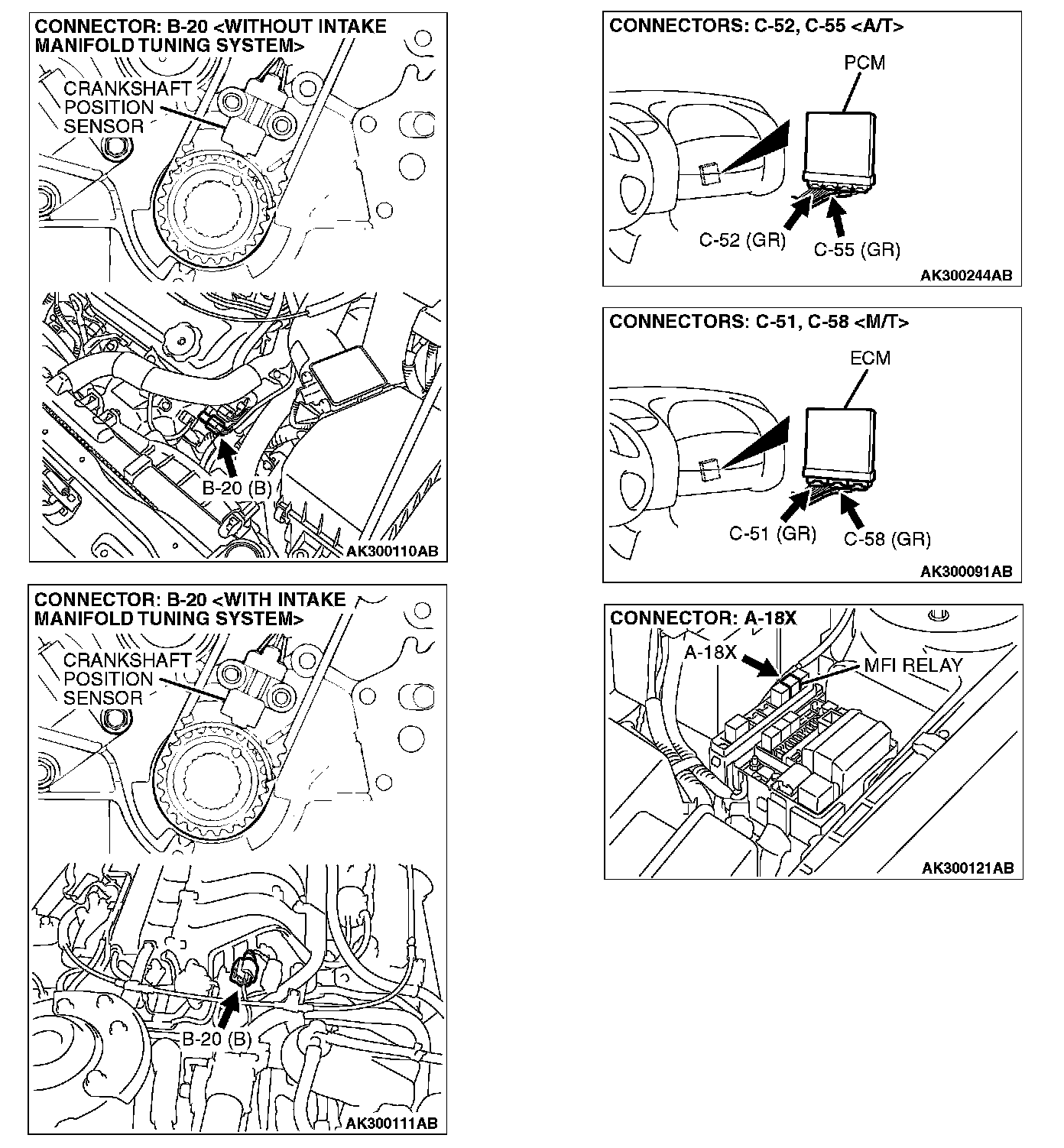 CONNECTOR: B-20 <WITHOUT INTAKE MANIFOLD TUNING SYSTEM>

CRANKSHAFT POSITION SENSOR

B-20 (B)

AK300110AB

CONNECTOR: B-20 <WITH INTAKE MANIFOLD TUNING SYSTEM>

CRANKSHAFT POSITION SENSOR

B-20 (B)

AK300111AB

CONNECTORS: C-52, C-55 <A/T>

PCM

C-52 (GR)

C-55 (GR)

AK300244AB

CONNECTORS: C-51, C-58 <M/T>

ECM

C-51 (GR)

C-58 (GR)

AK300091AB

CONNECTOR: A-18X

A-18X

MFI RELAY

AK300121AB