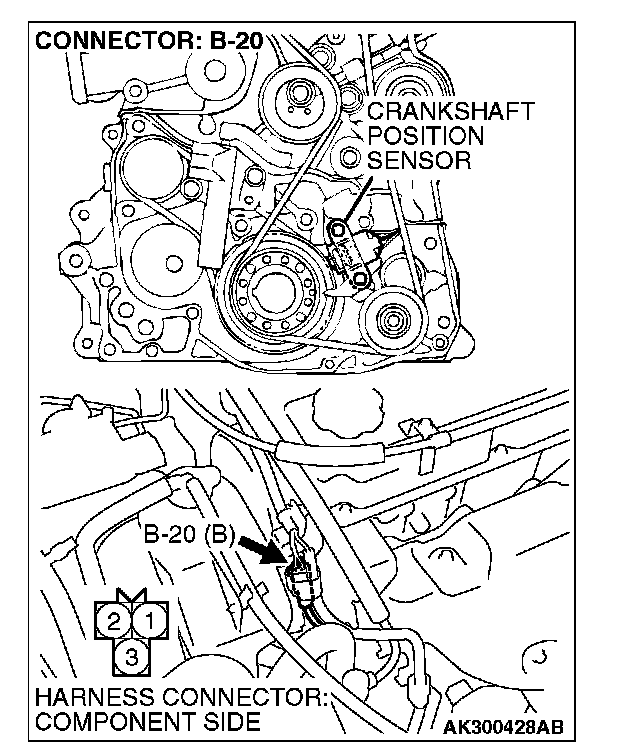 CONNECTOR: B-20

CRANKSHAFT POSITION SENSOR

B-20 (B)

2 1
3

HARNESS CONNECTOR: COMPONENT SIDE

AK300428AB