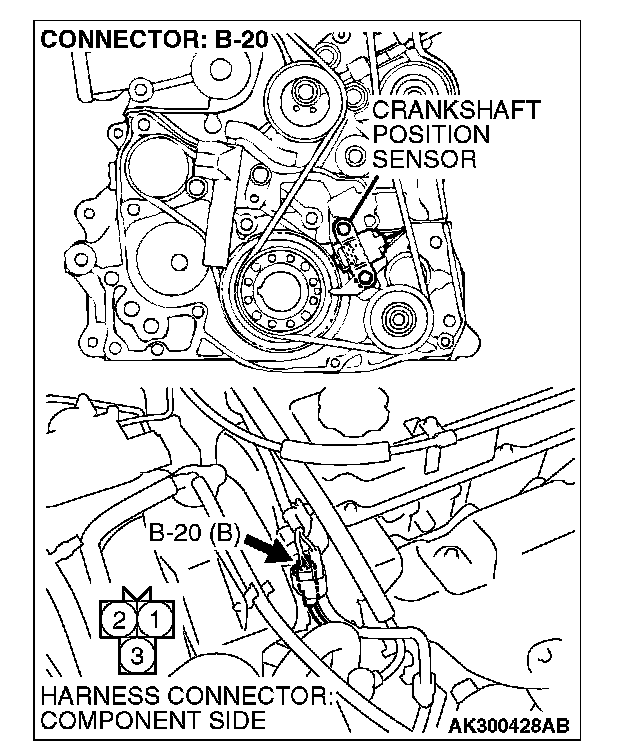 CONNECTOR: B-20

CRANKSHAFT POSITION SENSOR

B-20 (B)

2 1
3

HARNESS CONNECTOR: COMPONENT SIDE

AK300428AB