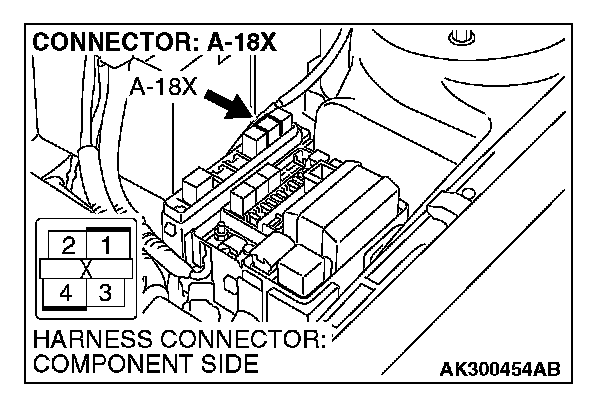 CONNECTOR: A-18X

A-18X

2 1
X
4 3

HARNESS CONNECTOR: COMPONENT SIDE

AK300454AB