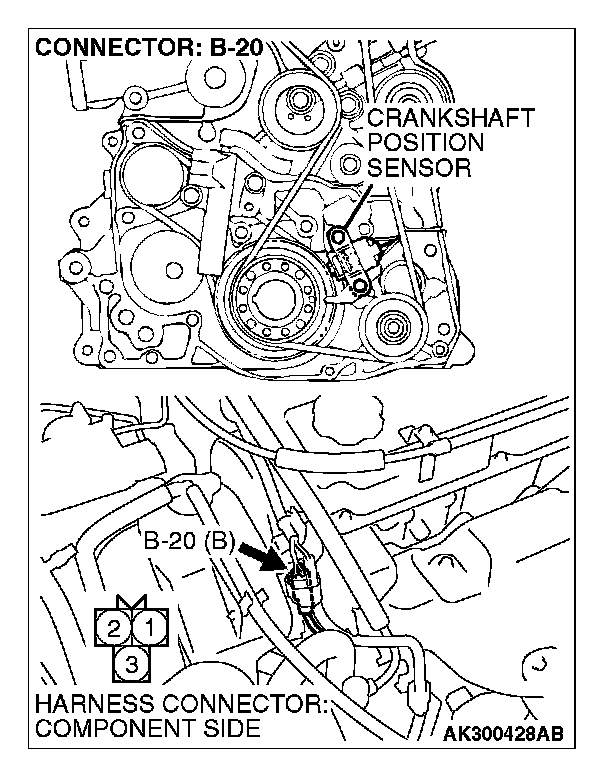 CONNECTOR: B-20

CRANKSHAFT POSITION SENSOR

B-20 (B)

2 1
3

HARNESS CONNECTOR: COMPONENT SIDE

AK300428AB