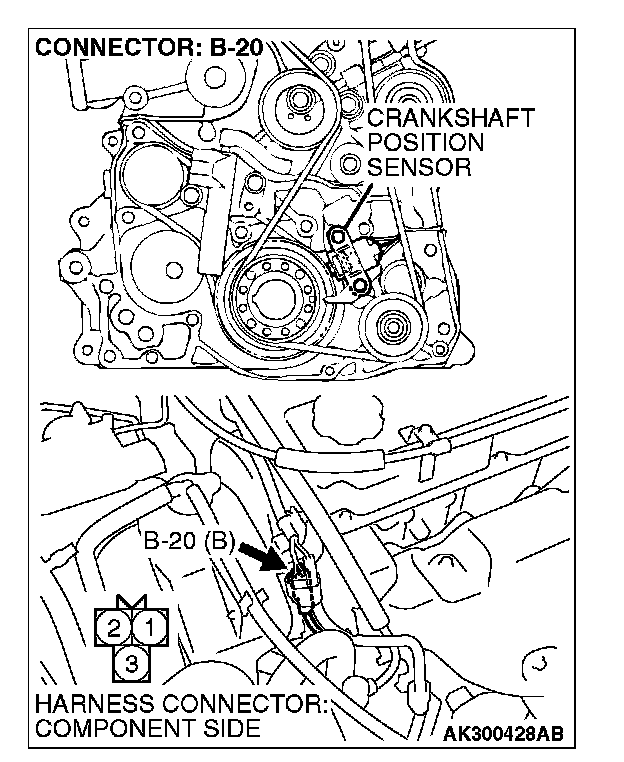 CONNECTOR: B-20

CRANKSHAFT POSITION SENSOR

B-20 (B)

2 1
3

HARNESS CONNECTOR: COMPONENT SIDE

AK300428AB