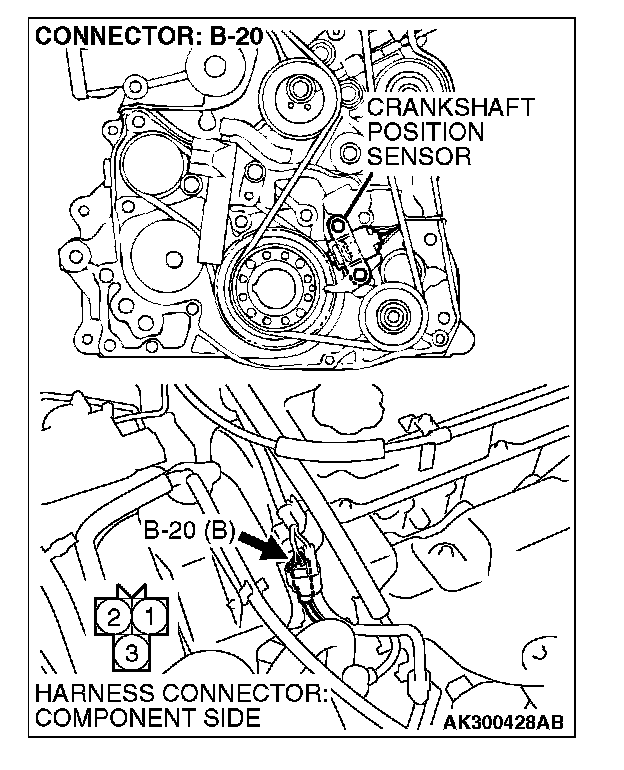 CONNECTOR: B-20

CRANKSHAFT POSITION SENSOR

B-20 (B)

2 1
3

HARNESS CONNECTOR: COMPONENT SIDE

AK300428AB