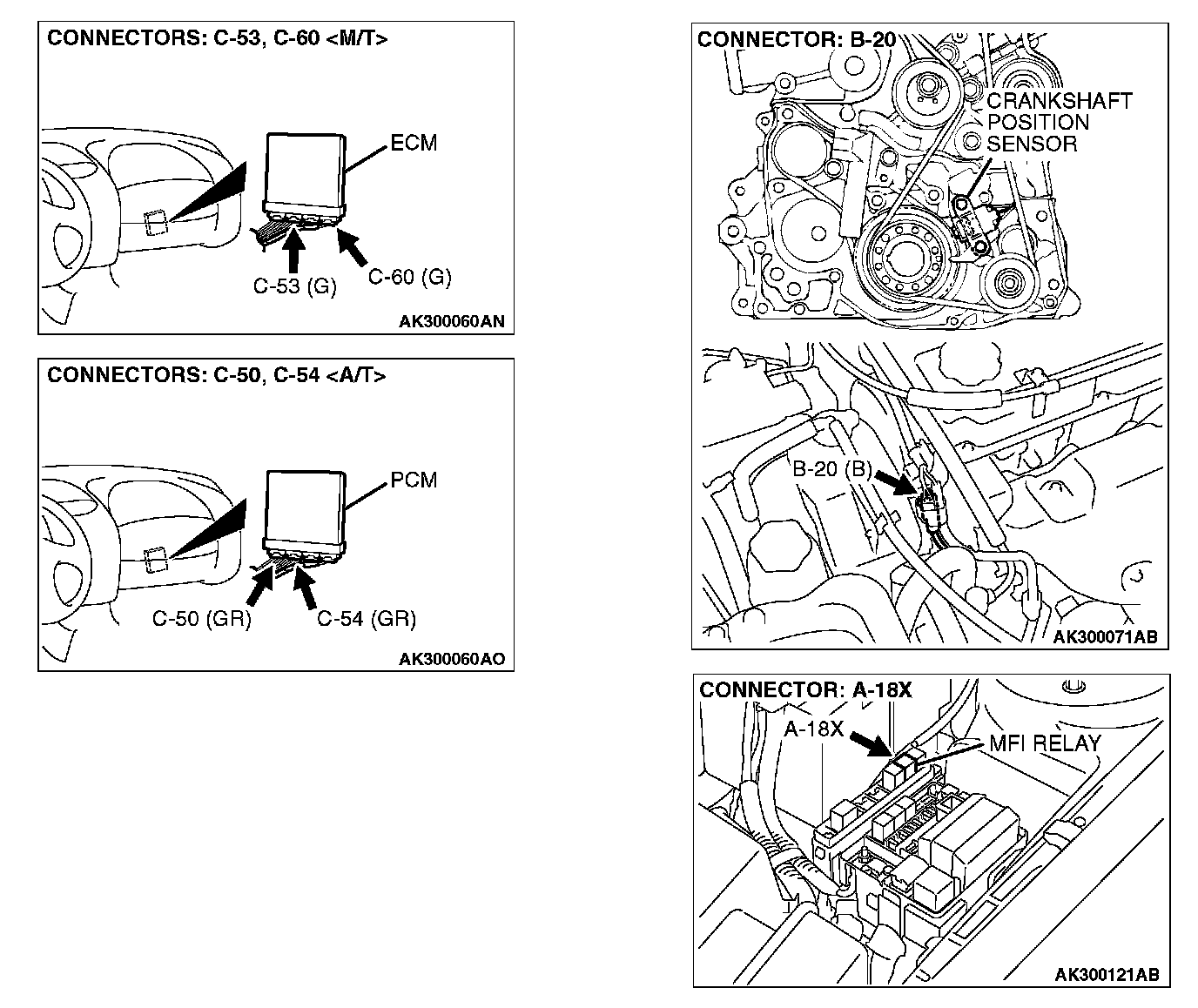 CONNECTORS: C-53, C-60 <M/T>

ECM

C-53 (G)

C-60 (G)

AK300060AN

CONNECTORS: C-50, C-54 <A/T>

PCM

C-50 (GR)

C-54 (GR)

AK300060AO

CONNECTOR: B-20

CRANKSHAFT POSITION SENSOR

B-20 (B)

AK300071AB

CONNECTOR: A-18X

A-18X

MFI RELAY

AK300121AB