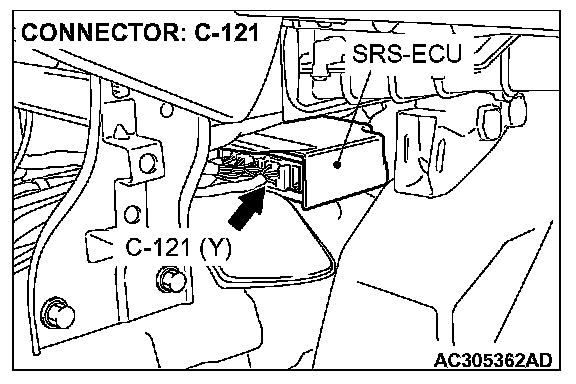 CONNECTOR: C-121

SRS-ECU

C-121 (Y)

AC305362AD