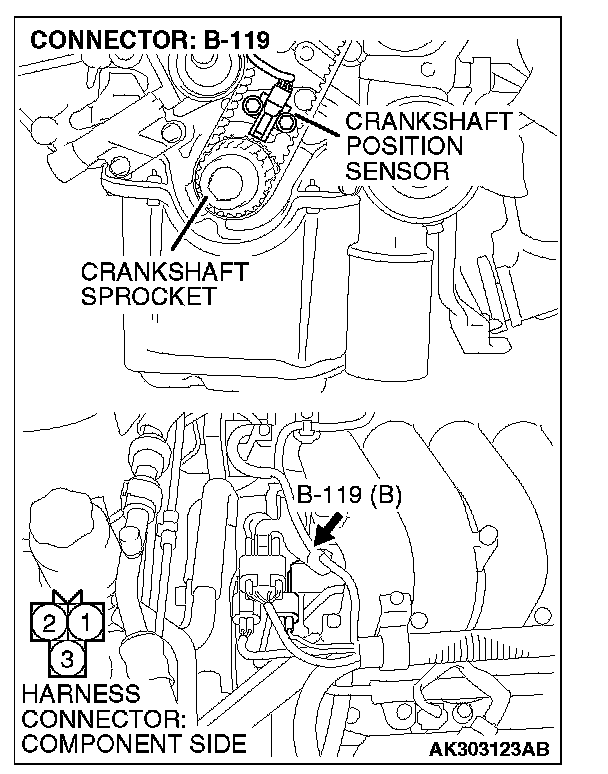 CONNECTOR: B-119

CRANKSHAFT POSITION SENSOR

CRANKSHAFT SPROCKET

B-119 (B)

2 1
3

HARNESS CONNECTOR: COMPONENT SIDE

AK303123AB