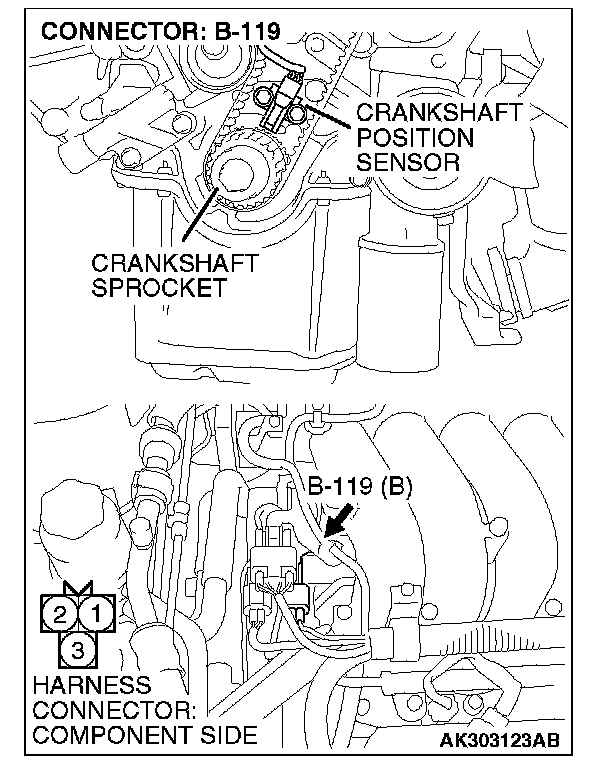 CONNECTOR: B-119

CRANKSHAFT POSITION SENSOR

CRANKSHAFT SPROCKET

B-119 (B)

2 1
3

HARNESS CONNECTOR: COMPONENT SIDE

AK303123AB