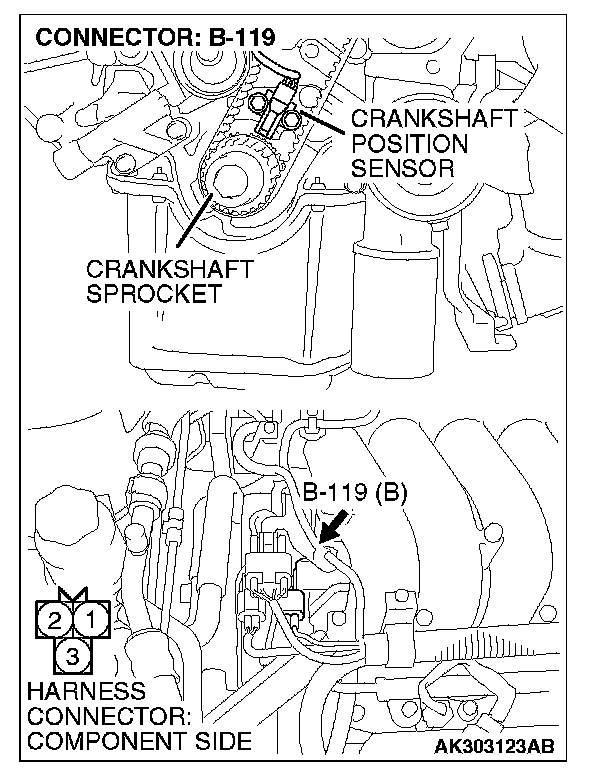 CONNECTOR: B-119

CRANKSHAFT POSITION SENSOR

CRANKSHAFT SPROCKET

B-119 (B)

2 1
3

HARNESS CONNECTOR: COMPONENT SIDE

AK303123AB