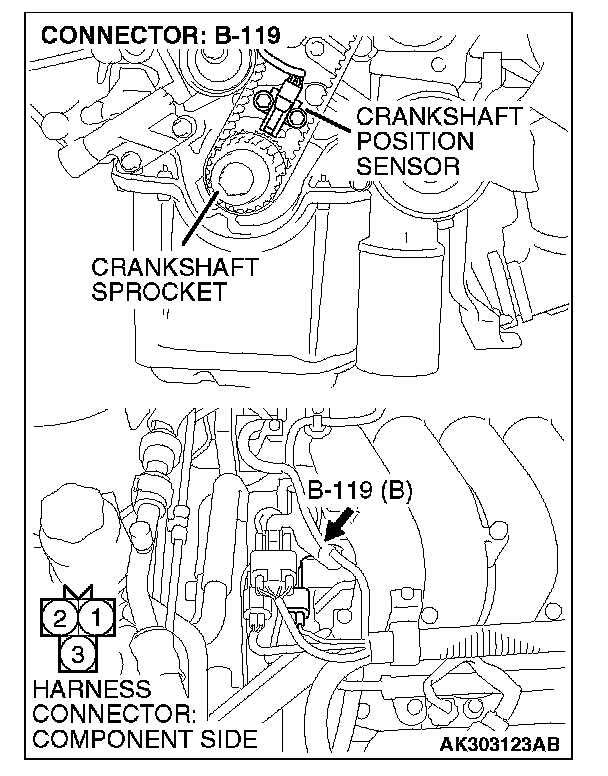 CONNECTOR: B-119

CRANKSHAFT POSITION SENSOR

CRANKSHAFT SPROCKET

B-119 (B)

2 1
3

HARNESS CONNECTOR: COMPONENT SIDE

AK303123AB