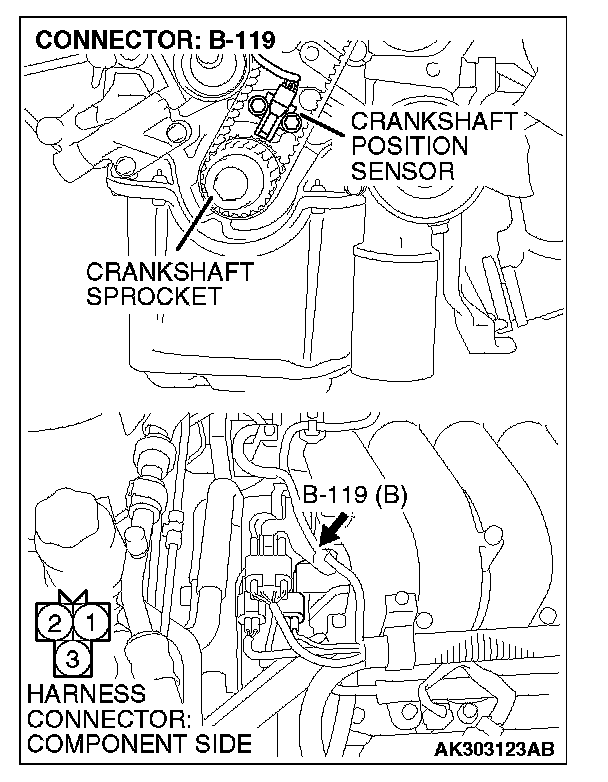 CONNECTOR: B-119

CRANKSHAFT POSITION SENSOR

CRANKSHAFT SPROCKET

B-119 (B)

2 1
3

HARNESS CONNECTOR: COMPONENT SIDE

AK303123AB