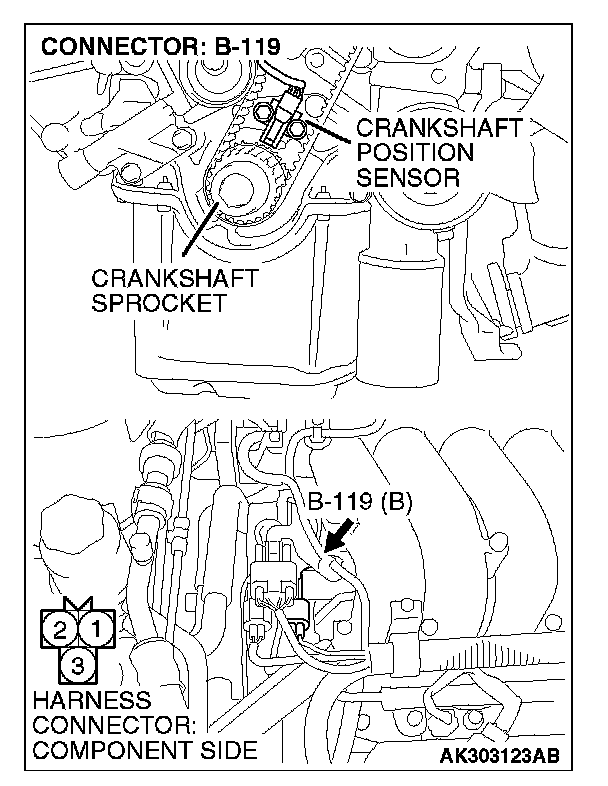 CONNECTOR: B-119

CRANKSHAFT POSITION SENSOR

CRANKSHAFT SPROCKET

B-119 (B)

2 1
3

HARNESS CONNECTOR: COMPONENT SIDE

AK303123AB