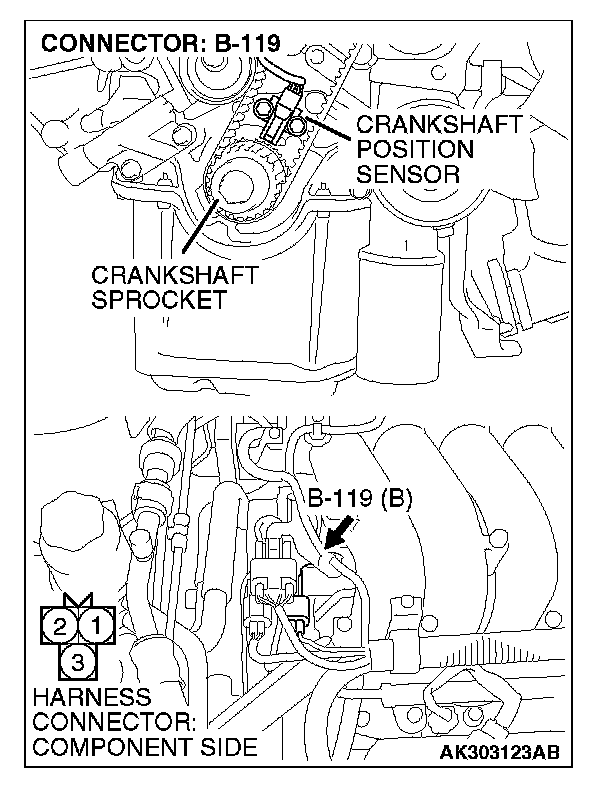 CONNECTOR: B-119

CRANKSHAFT POSITION SENSOR

CRANKSHAFT SPROCKET

B-119 (B)

2 1
3

HARNESS CONNECTOR: COMPONENT SIDE

AK303123AB