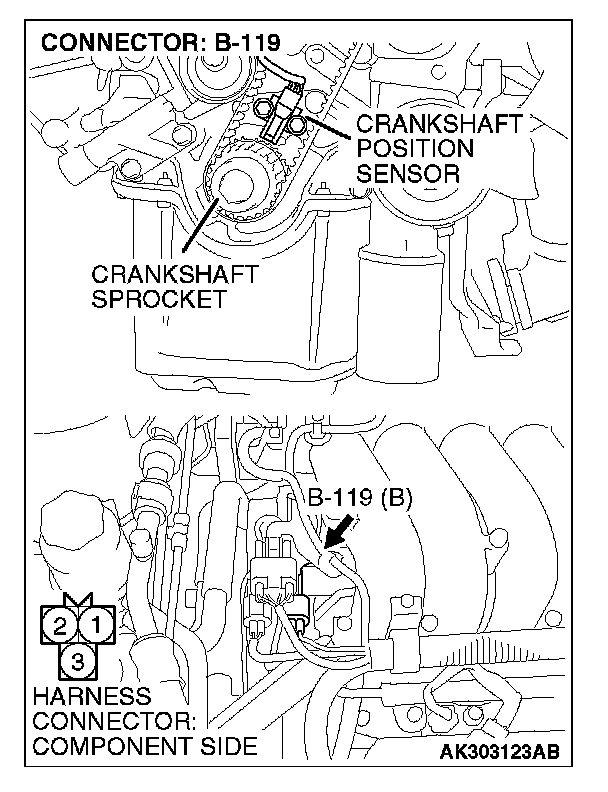 CONNECTOR: B-119

CRANKSHAFT POSITION SENSOR

CRANKSHAFT SPROCKET

B-119 (B)

2 1
3

HARNESS CONNECTOR: COMPONENT SIDE

AK303123AB