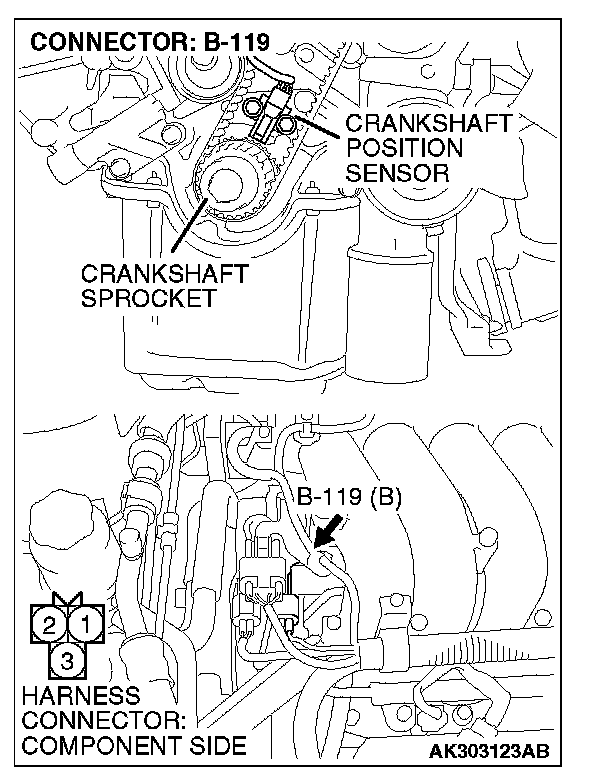 CONNECTOR: B-119

CRANKSHAFT POSITION SENSOR

CRANKSHAFT SPROCKET

B-119 (B)

2 1
3

HARNESS CONNECTOR: COMPONENT SIDE

AK303123AB