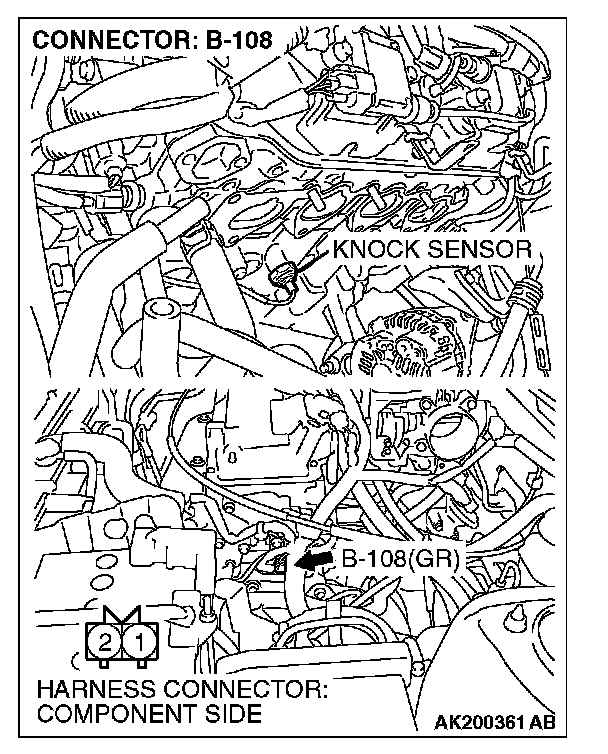 CONNECTOR: B-108

KNOCK SENSOR

B-108(GR)

2 1

HARNESS CONNECTOR: COMPONENT SIDE

AK200361 AB