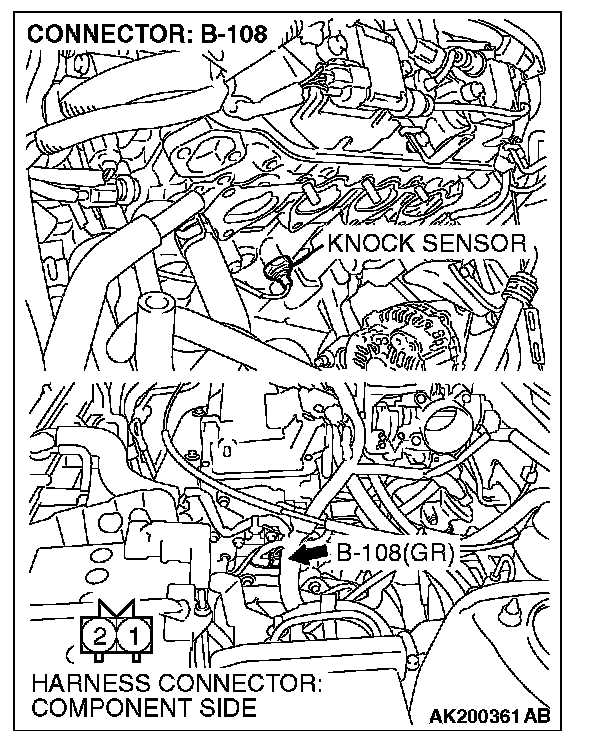 CONNECTOR: B-108

KNOCK SENSOR

B-108(GR)

2 1

HARNESS CONNECTOR:
COMPONENT SIDE

AK200361 AB