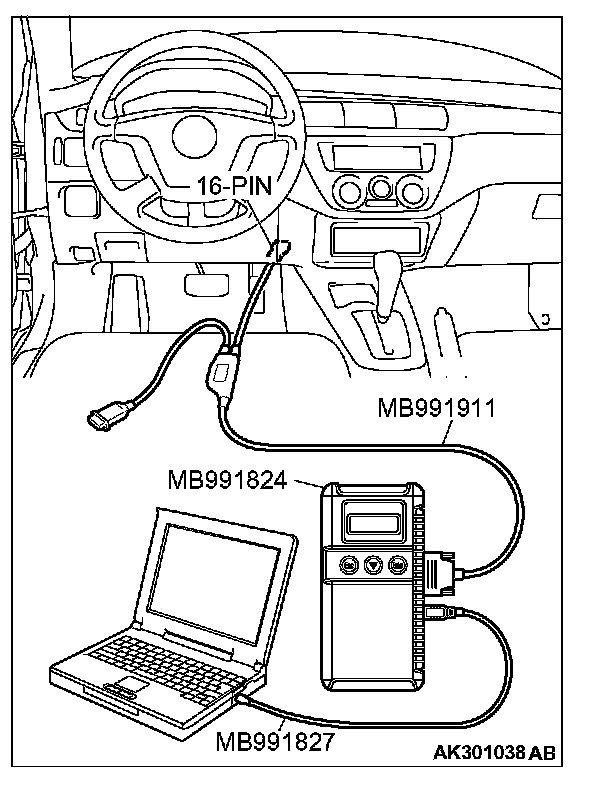 16-PIN

MB991911

MB991824

MB991827

AK301038 AB