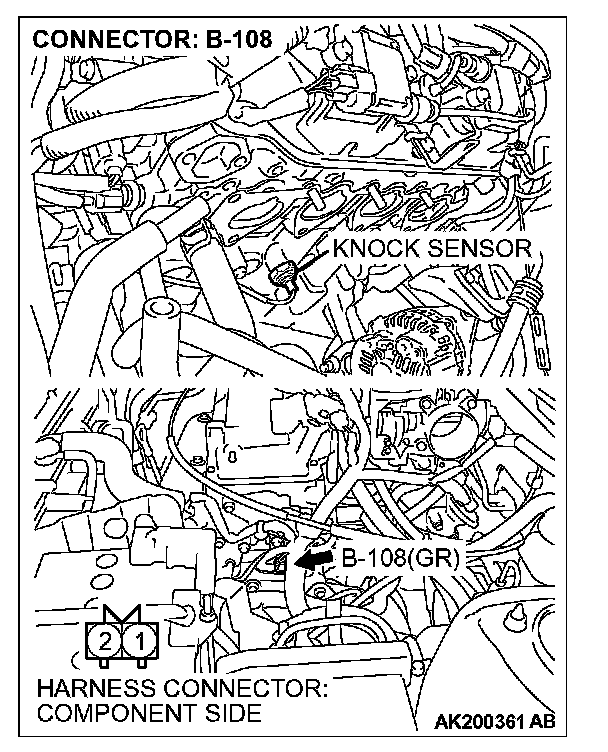 CONNECTOR: B-108

KNOCK SENSOR

B-108(GR)

2 1

HARNESS CONNECTOR:
COMPONENT SIDE

AK200361 AB