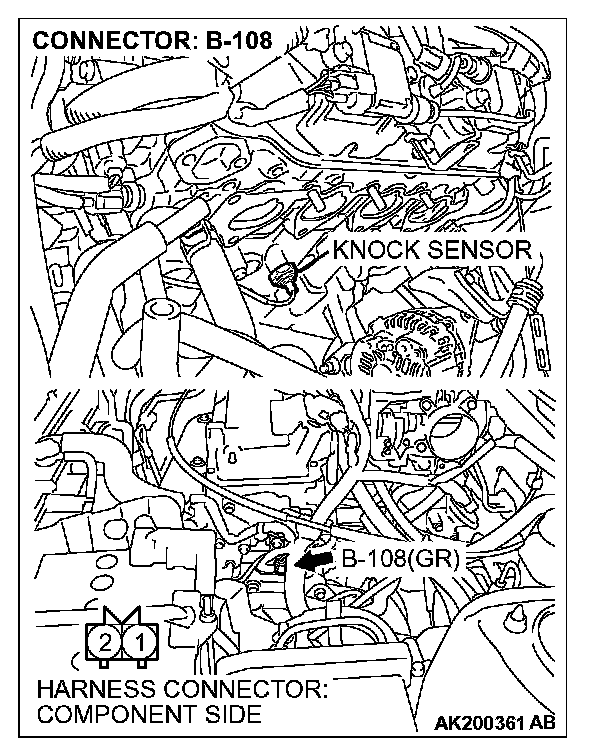 CONNECTOR: B-108

KNOCK SENSOR

B-108(GR)

2 1

HARNESS CONNECTOR: COMPONENT SIDE

AK200361 AB