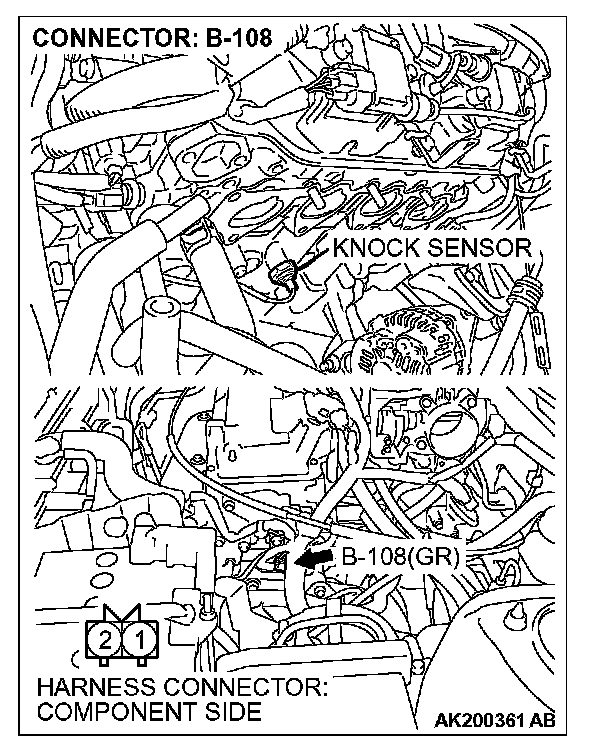 CONNECTOR: B-108

KNOCK SENSOR

B-108(GR)

2 1

HARNESS CONNECTOR: COMPONENT SIDE

AK200361 AB