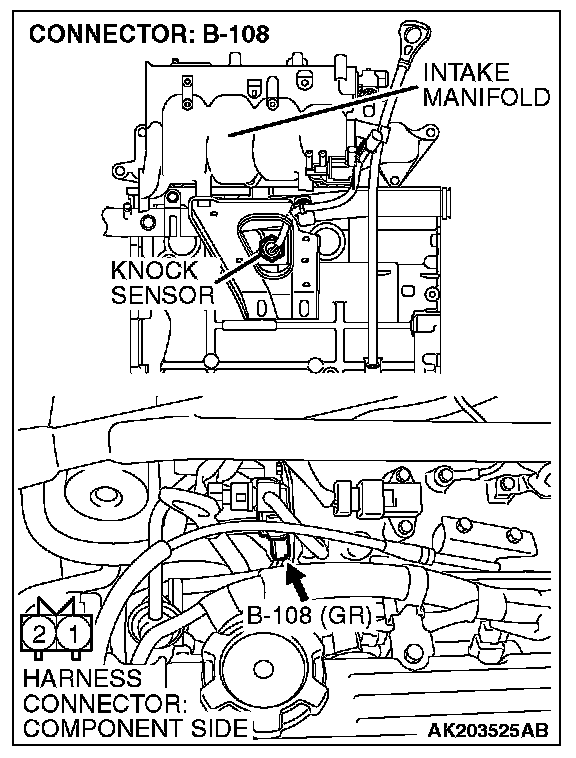 CONNECTOR: B-108

INTAKE MANIFOLD

KNOCK SENSOR

B-108 (GR)

2 1

HARNESS CONNECTOR: COMPONENT SIDE

AK203525AB