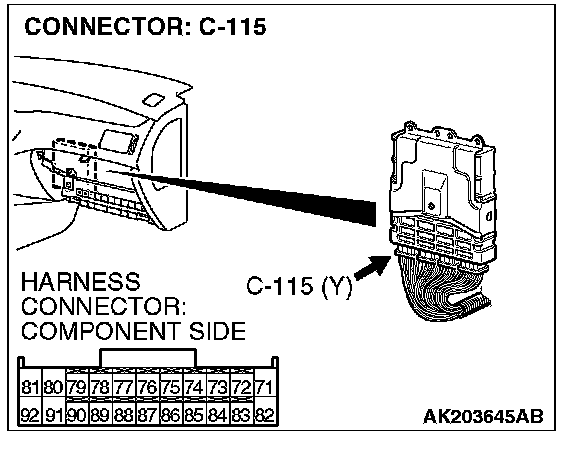 CONNECTOR: C-115

C-115 (Y)

HARNESS CONNECTOR: COMPONENT SIDE

| 81 | 80 | 79 | 78 | 77 | 76 | 75 | 74 | 73 | 72 | 71 |
|---|---|---|---|---|---|---|---|---|---|---|
| 92 | 91 | 90 | 89 | 88 | 87 | 86 | 85 | 84 | 83 | 82 |

AK203645AB