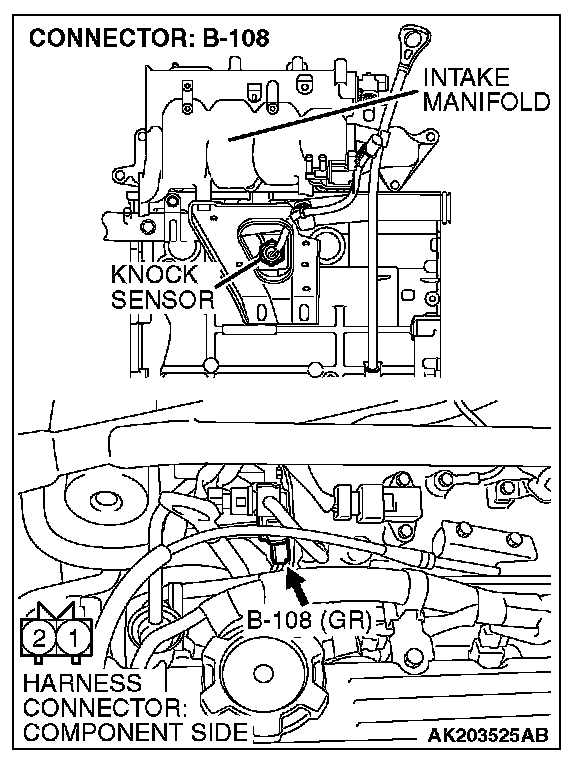 CONNECTOR: B-108

INTAKE MANIFOLD

KNOCK SENSOR

B-108 (GR)

2 1

HARNESS CONNECTOR: COMPONENT SIDE

AK203525AB