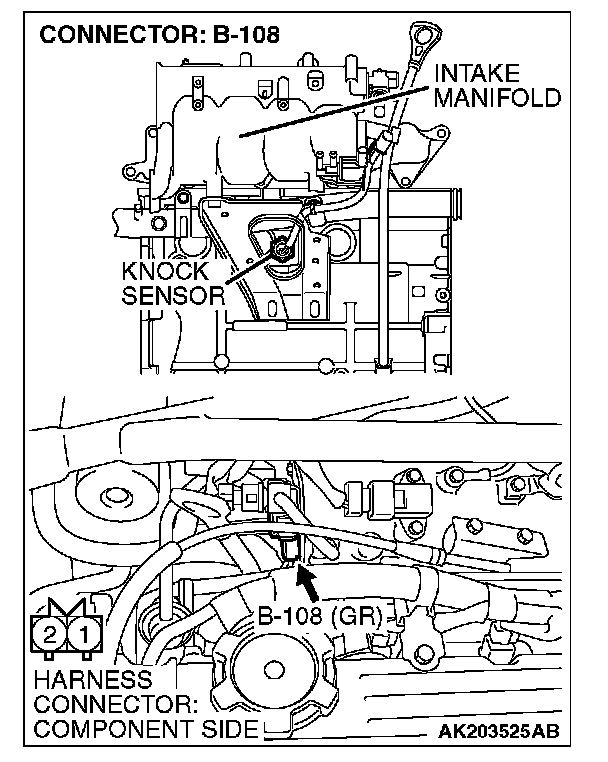 CONNECTOR: B-108

INTAKE MANIFOLD

KNOCK SENSOR

B-108 (GR)

2 1

HARNESS CONNECTOR: COMPONENT SIDE

AK203525AB