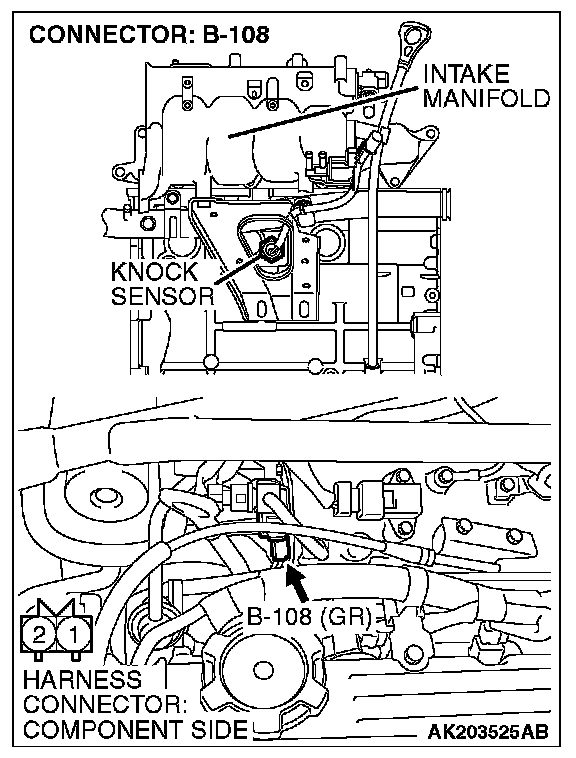 CONNECTOR: B-108

INTAKE MANIFOLD

KNOCK SENSOR

B-108 (GR)

2 1

HARNESS CONNECTOR: COMPONENT SIDE

AK203525AB