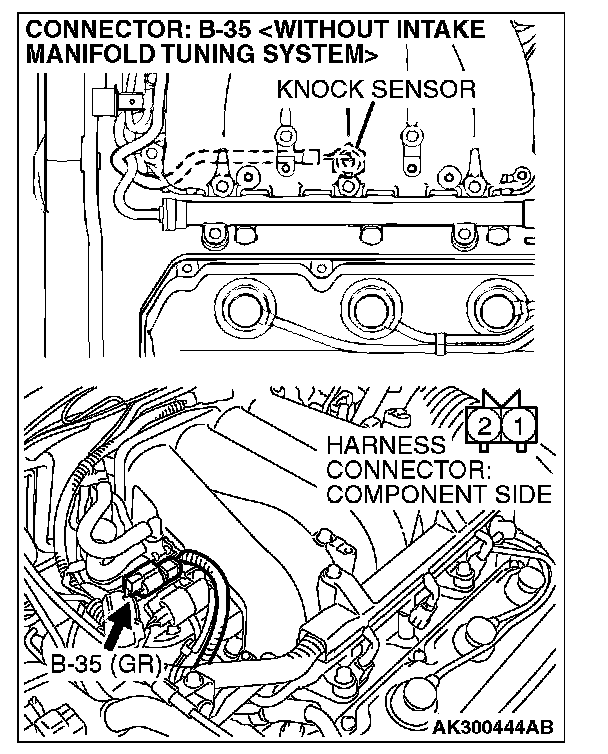 CONNECTOR: B-35 <WITHOUT INTAKE MANIFOLD TUNING SYSTEM>

KNOCK SENSOR

2 1

HARNESS CONNECTOR: COMPONENT SIDE

B-35 (GR)

AK300444AB