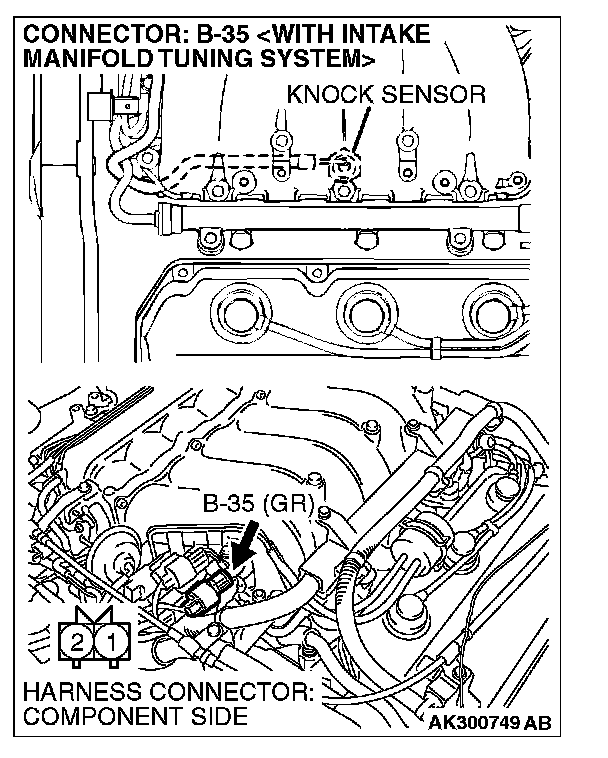 CONNECTOR: B-35 <WITH INTAKE MANIFOLD TUNING SYSTEM>

KNOCK SENSOR

B-35 (GR)

2 1

HARNESS CONNECTOR: COMPONENT SIDE

AK300749 AB