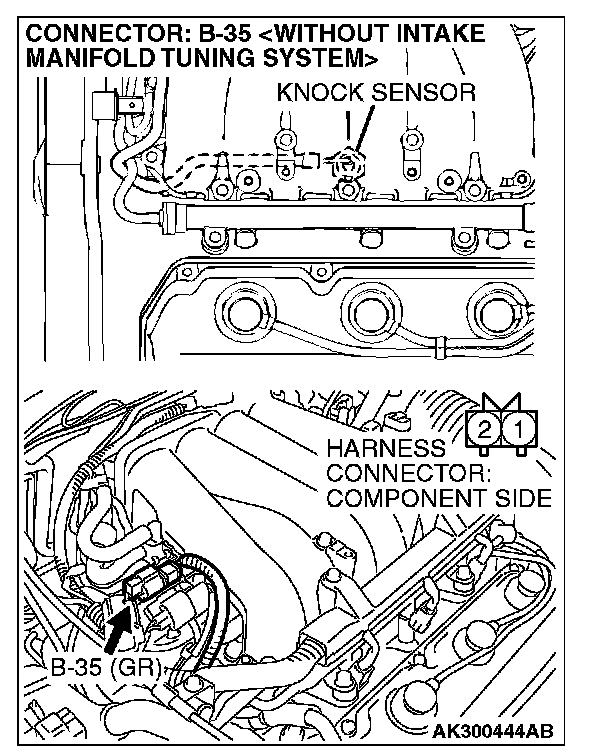 CONNECTOR: B-35 <WITHOUT INTAKE MANIFOLD TUNING SYSTEM>

KNOCK SENSOR

2 1

HARNESS CONNECTOR: COMPONENT SIDE

B-35 (GR)

AK300444AB