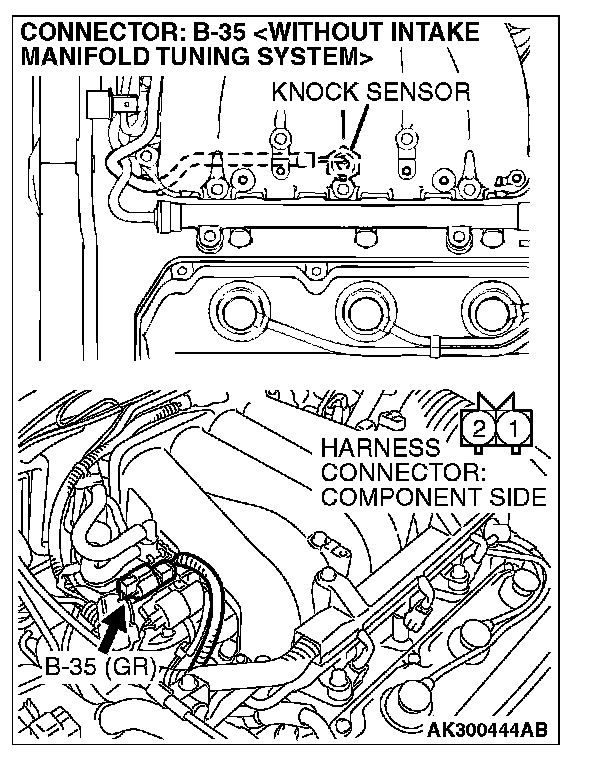 CONNECTOR: B-35 <WITHOUT INTAKE MANIFOLD TUNING SYSTEM>

KNOCK SENSOR

2 1

HARNESS CONNECTOR: COMPONENT SIDE

B-35 (GR)

AK300444AB