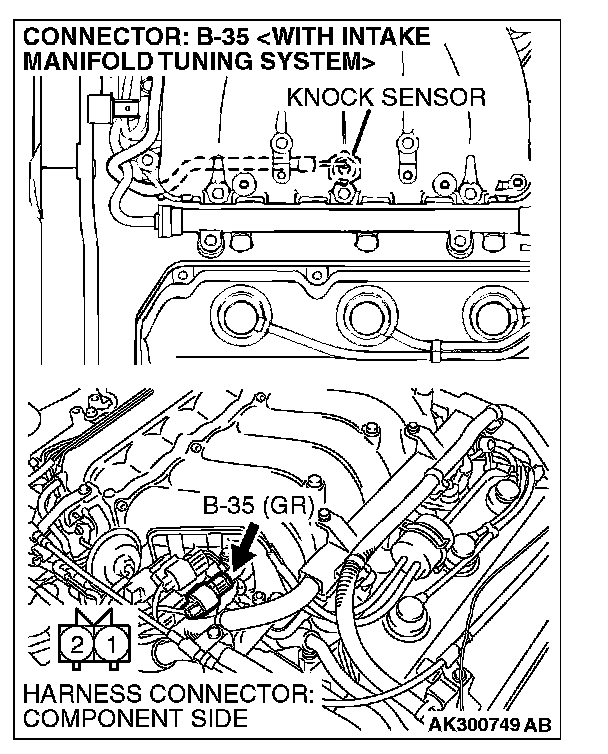 CONNECTOR: B-35 <WITH INTAKE MANIFOLD TUNING SYSTEM>

KNOCK SENSOR

B-35 (GR)

2 1

HARNESS CONNECTOR: COMPONENT SIDE

AK300749 AB