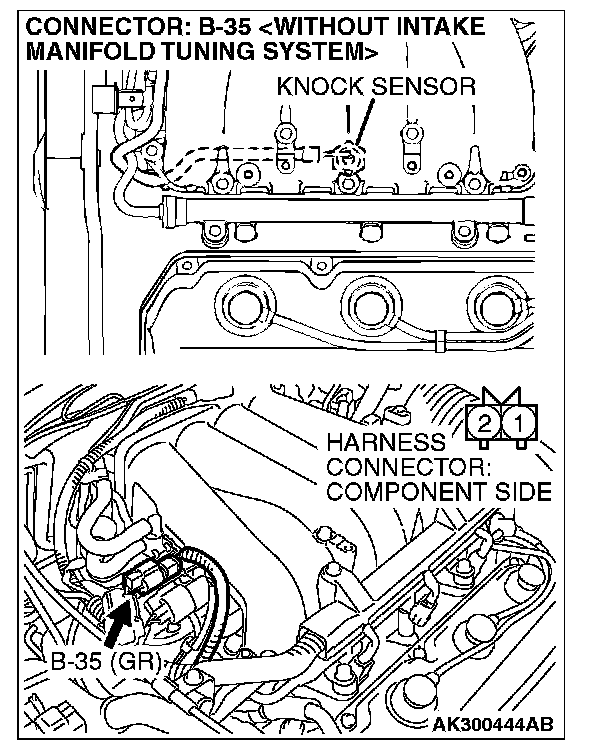 CONNECTOR: B-35 <WITHOUT INTAKE MANIFOLD TUNING SYSTEM>

KNOCK SENSOR

2 1

HARNESS CONNECTOR: COMPONENT SIDE

B-35 (GR)

AK300444AB