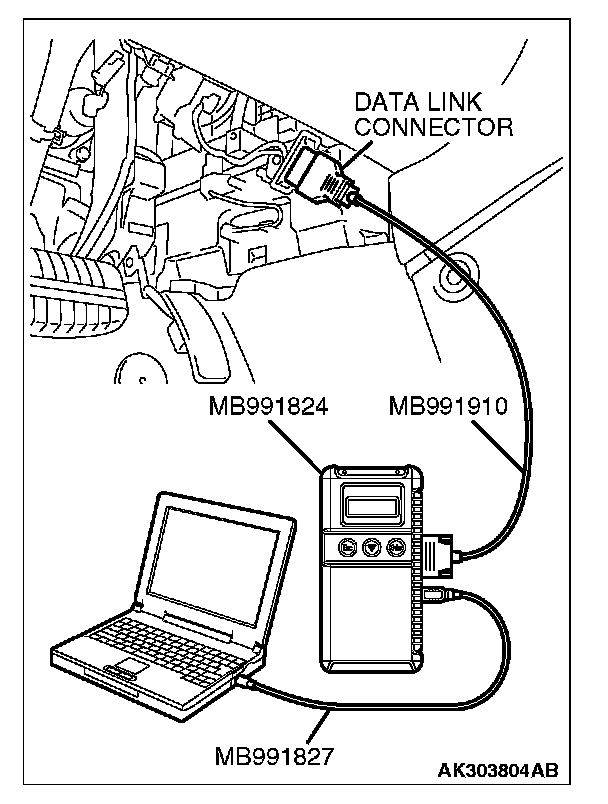 DATA LINK CONNECTOR

MB991824

MB991910

MB991827

AK303804AB