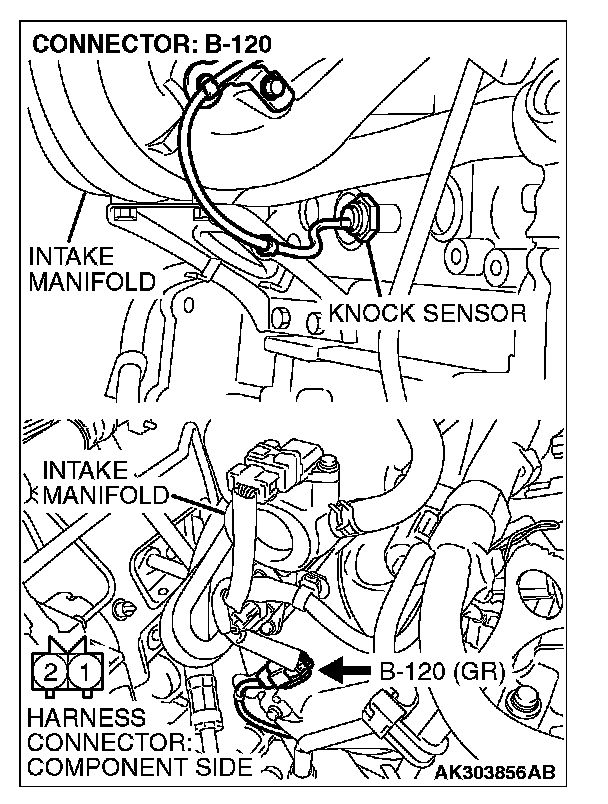 CONNECTOR: B-120

INTAKE MANIFOLD

KNOCK SENSOR

INTAKE MANIFOLD

2 1

B-120 (GR)

HARNESS CONNECTOR: COMPONENT SIDE

AK303856AB