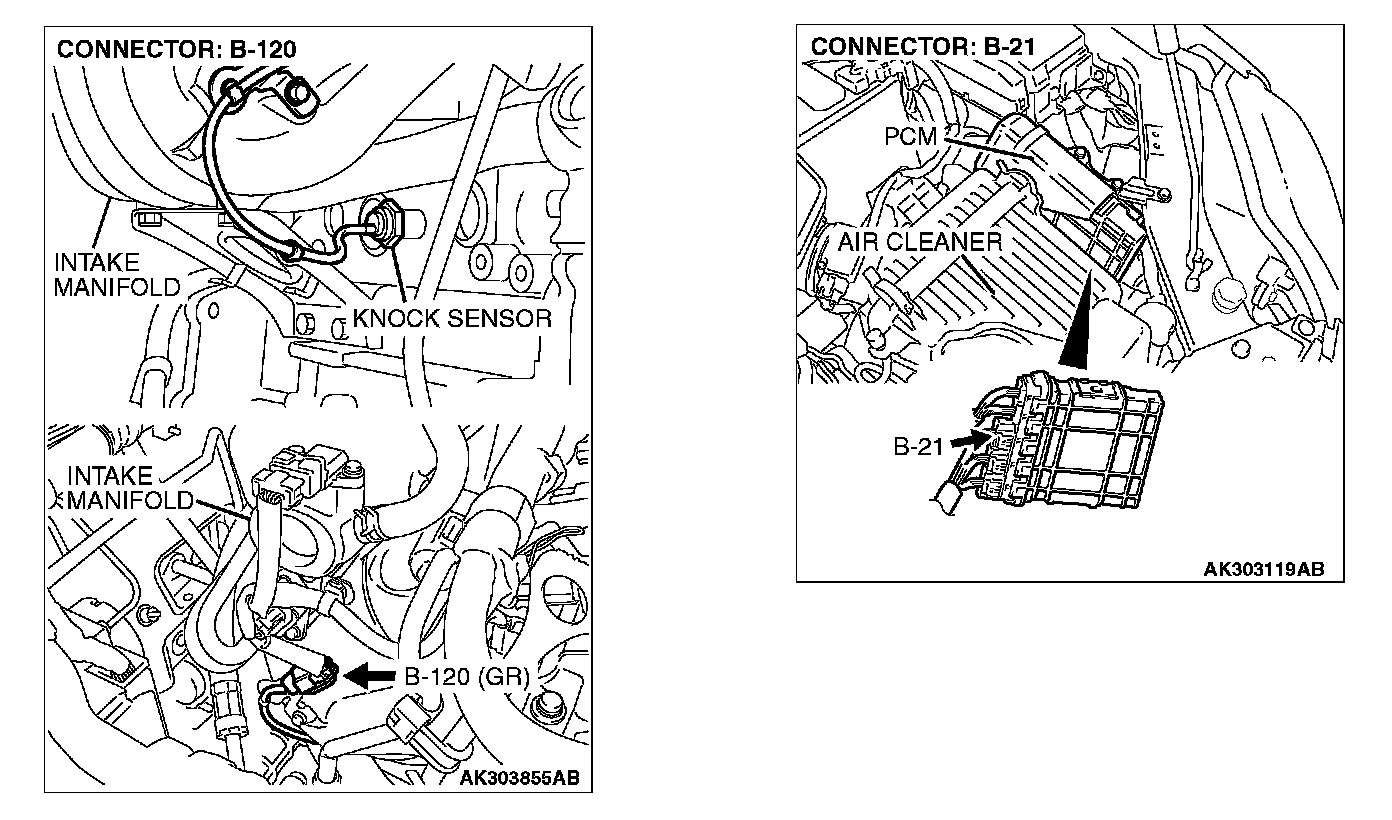 CONNECTOR: B-120

INTAKE MANIFOLD

KNOCK SENSOR

INTAKE MANIFOLD

B-120 (GR)

AK303855AB

CONNECTOR: B-21

PCM

AIR CLEANER

B-21

AK303119AB