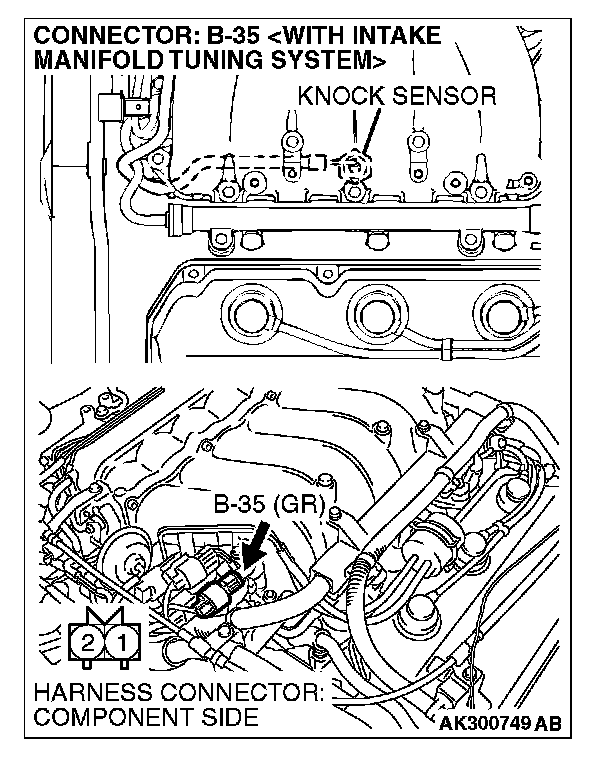 CONNECTOR: B-35 <WITH INTAKE MANIFOLD TUNING SYSTEM>

KNOCK SENSOR

B-35 (GR)

2 1

HARNESS CONNECTOR: COMPONENT SIDE

AK300749 AB