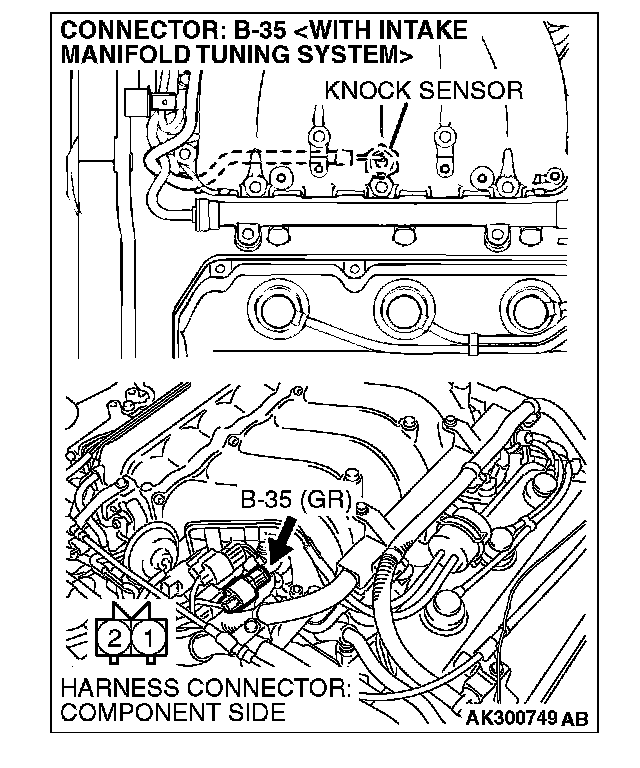 CONNECTOR: B-35 <WITH INTAKE MANIFOLD TUNING SYSTEM>

KNOCK SENSOR

B-35 (GR)

2 1

HARNESS CONNECTOR: COMPONENT SIDE

AK300749 AB