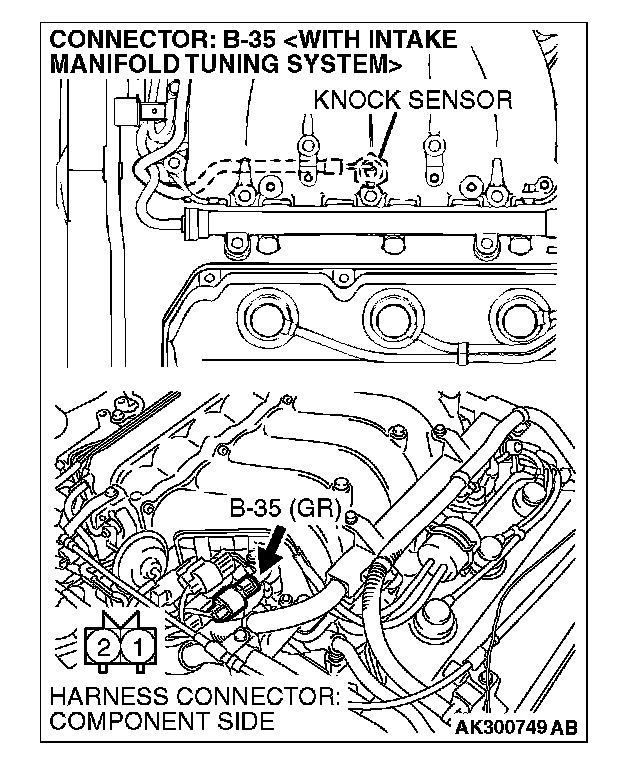 CONNECTOR: B-35 <WITH INTAKE MANIFOLD TUNING SYSTEM>

KNOCK SENSOR

B-35 (GR)

2 1

HARNESS CONNECTOR: COMPONENT SIDE

AK300749 AB