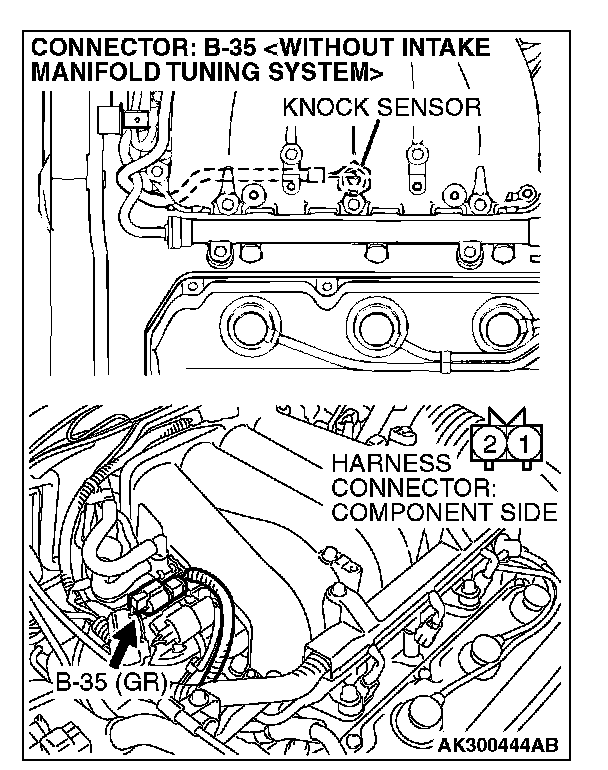 CONNECTOR: B-35 <WITHOUT INTAKE MANIFOLD TUNING SYSTEM>

KNOCK SENSOR

2 1

HARNESS CONNECTOR: COMPONENT SIDE

B-35 (GR)

AK300444AB