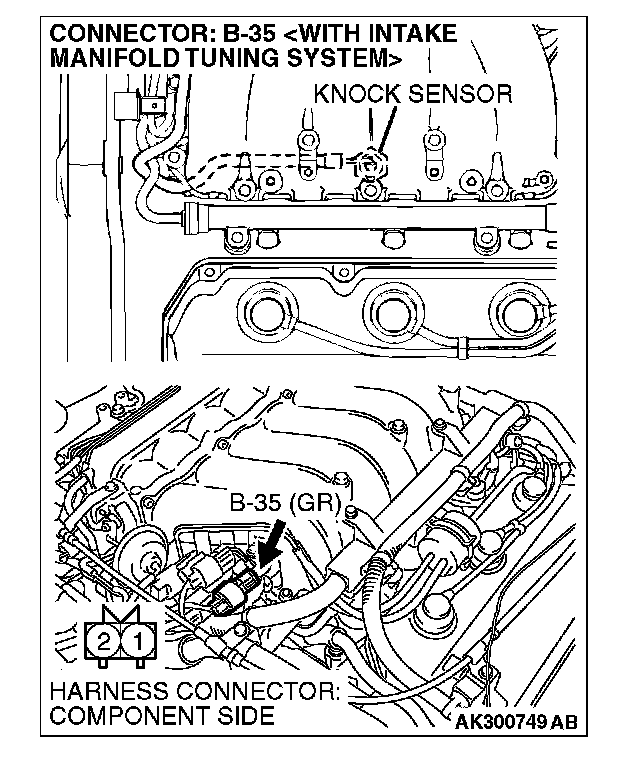 CONNECTOR: B-35 <WITH INTAKE MANIFOLD TUNING SYSTEM>

KNOCK SENSOR

B-35 (GR)

2 1

HARNESS CONNECTOR: COMPONENT SIDE

AK300749 AB