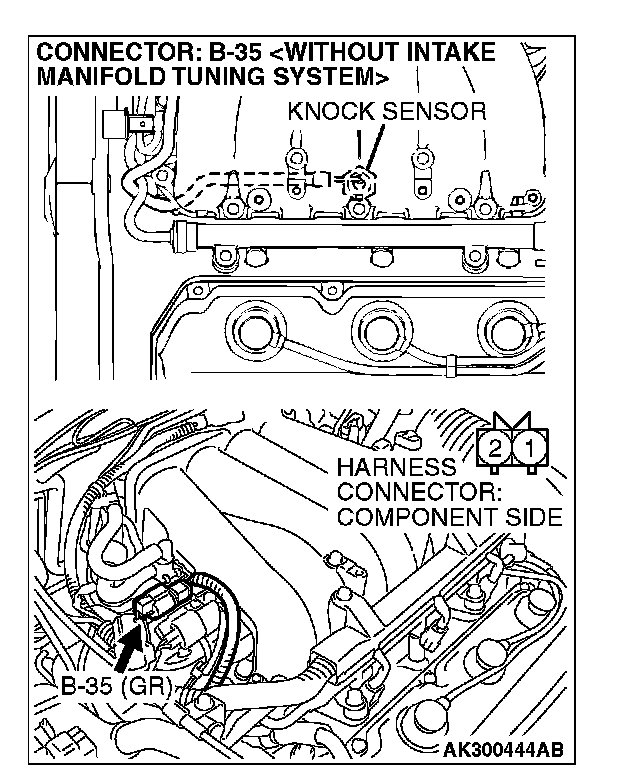 CONNECTOR: B-35 <WITHOUT INTAKE MANIFOLD TUNING SYSTEM>

KNOCK SENSOR

2 1

HARNESS CONNECTOR: COMPONENT SIDE

B-35 (GR)

AK300444AB