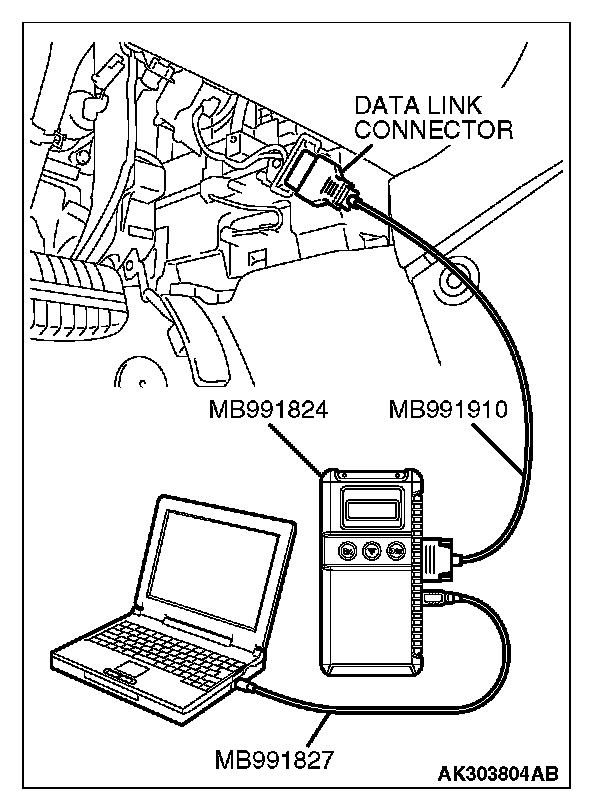 DATA LINK CONNECTOR

MB991824

MB991910

MB991827

AK303804AB