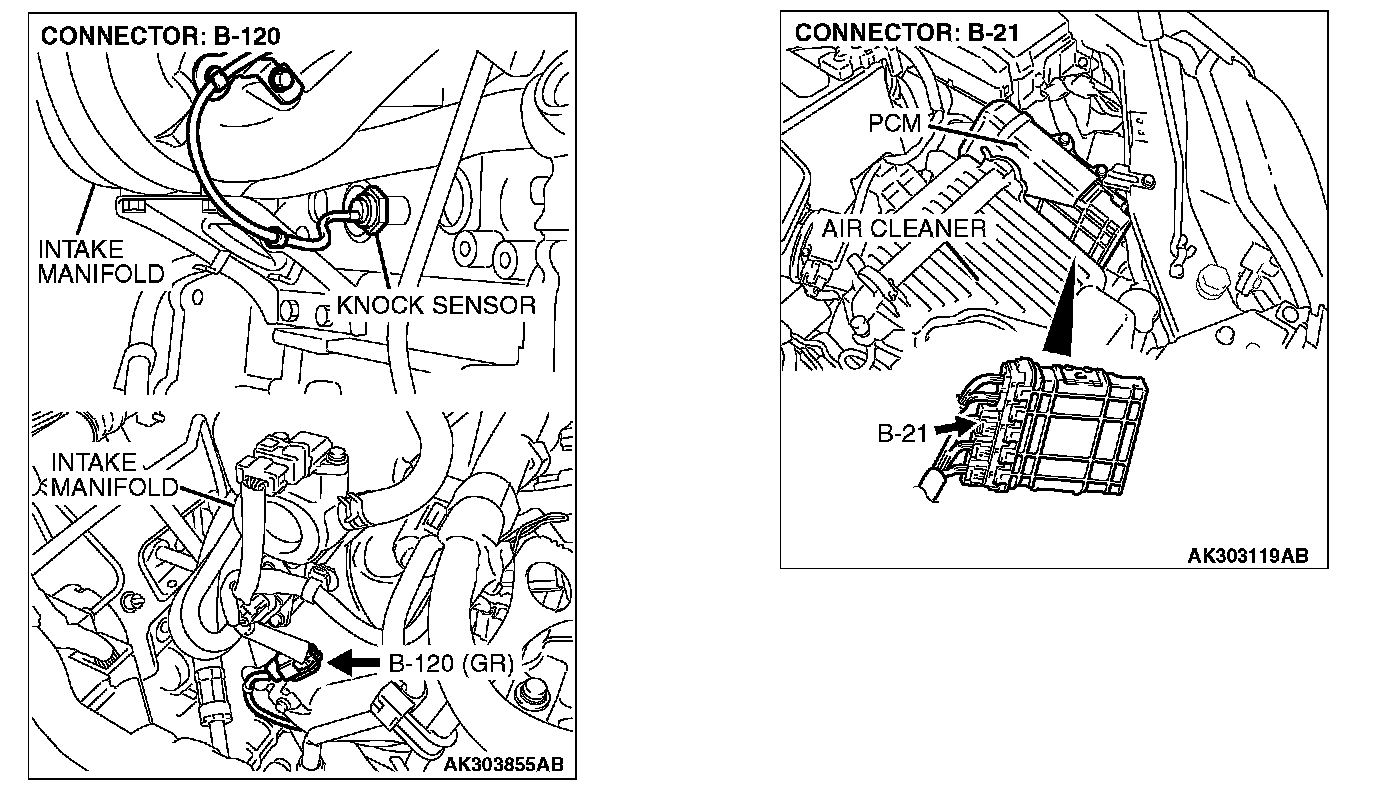 CONNECTOR: B-120

INTAKE MANIFOLD

KNOCK SENSOR

INTAKE MANIFOLD

B-120 (GR)

AK303855AB

CONNECTOR: B-21

PCM

AIR CLEANER

B-21

AK303119AB