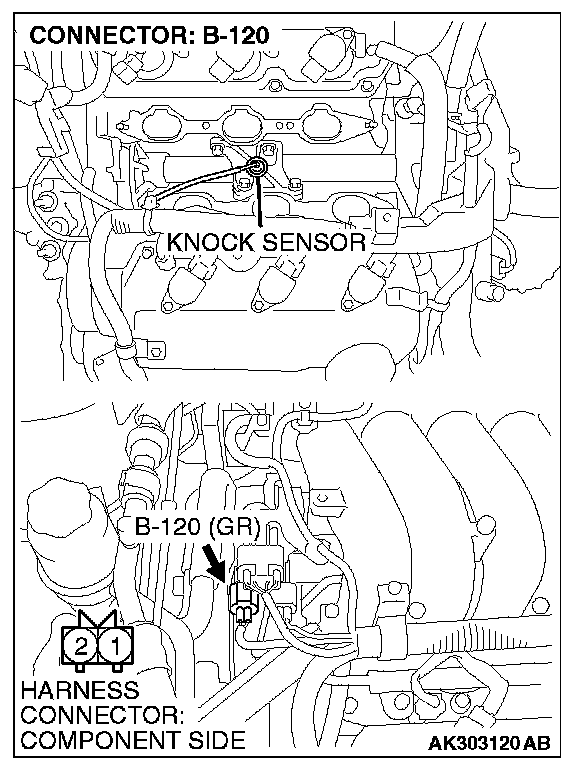 CONNECTOR: B-120

KNOCK SENSOR

B-120 (GR)

2 1

HARNESS CONNECTOR: COMPONENT SIDE

AK303120 AB