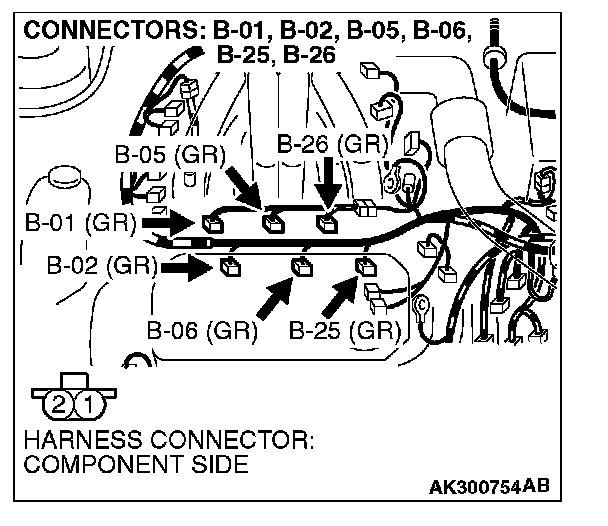 CONNECTORS: B-01, B-02, B-05, B-06, B-25, B-26

B-05 (GR)

B-26 (GR)

B-01 (GR)

B-02 (GR)

B-06 (GR)

B-25 (GR)

2 1

HARNESS CONNECTOR: COMPONENT SIDE

AK300754AB