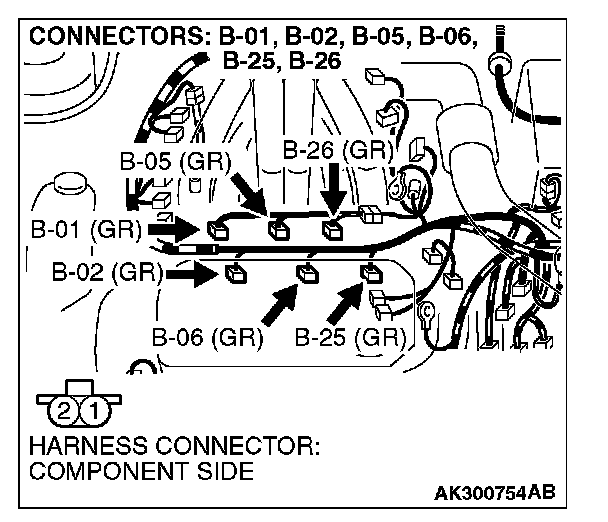 CONNECTORS: B-01, B-02, B-05, B-06, B-25, B-26

B-05 (GR)

B-26 (GR)

B-01 (GR)

B-02 (GR)

B-06 (GR)

B-25 (GR)

2 1

HARNESS CONNECTOR: COMPONENT SIDE

AK300754AB